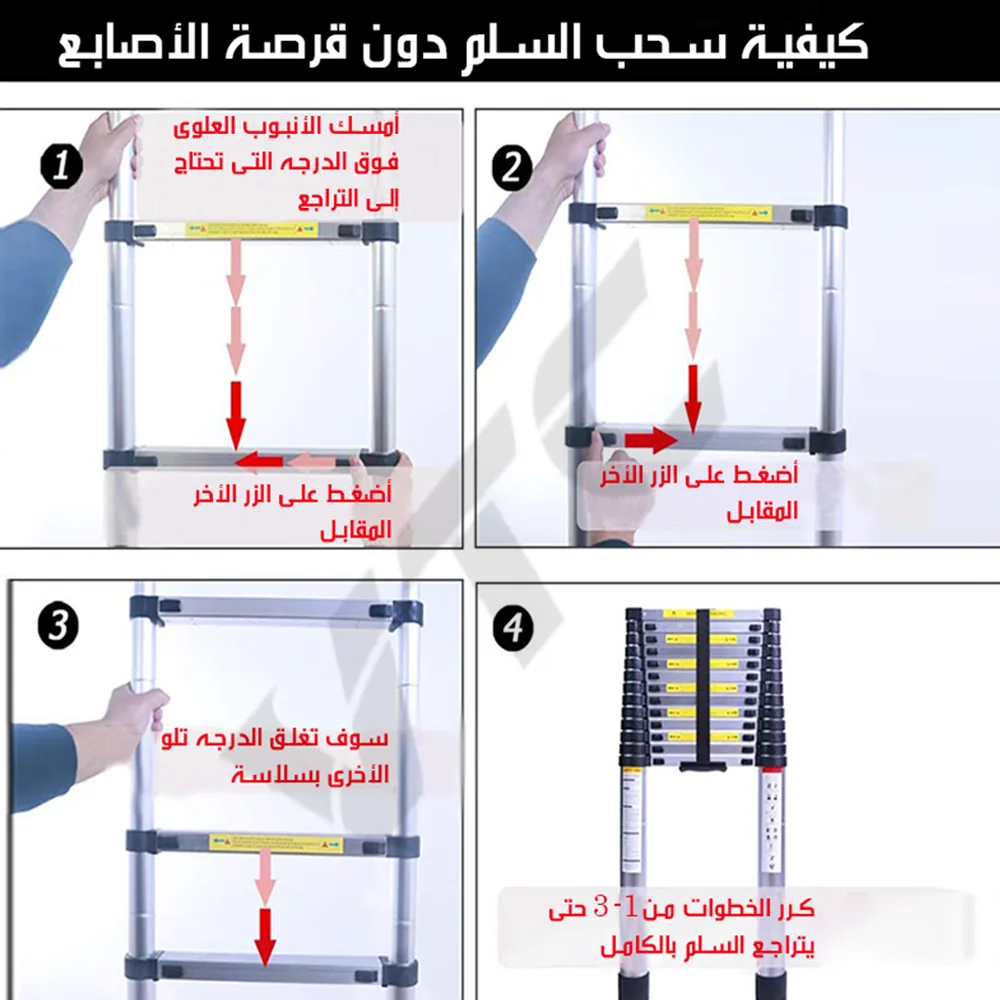 كيفية سحب السلم دون قرصة الأصابع

1

أمسك الأنبوب العلوى فوق الدرجه التى تحتاج إلى التراجع

أضغط على الزر الأخر المقابل

2

أضغط على الزر الأخر المقابل

3

سوف تغلق الدرجه تلو الأخرى بسلاسة

4

كرر الخطوات من 1-3 حتى يتراجع السلم بالكامل